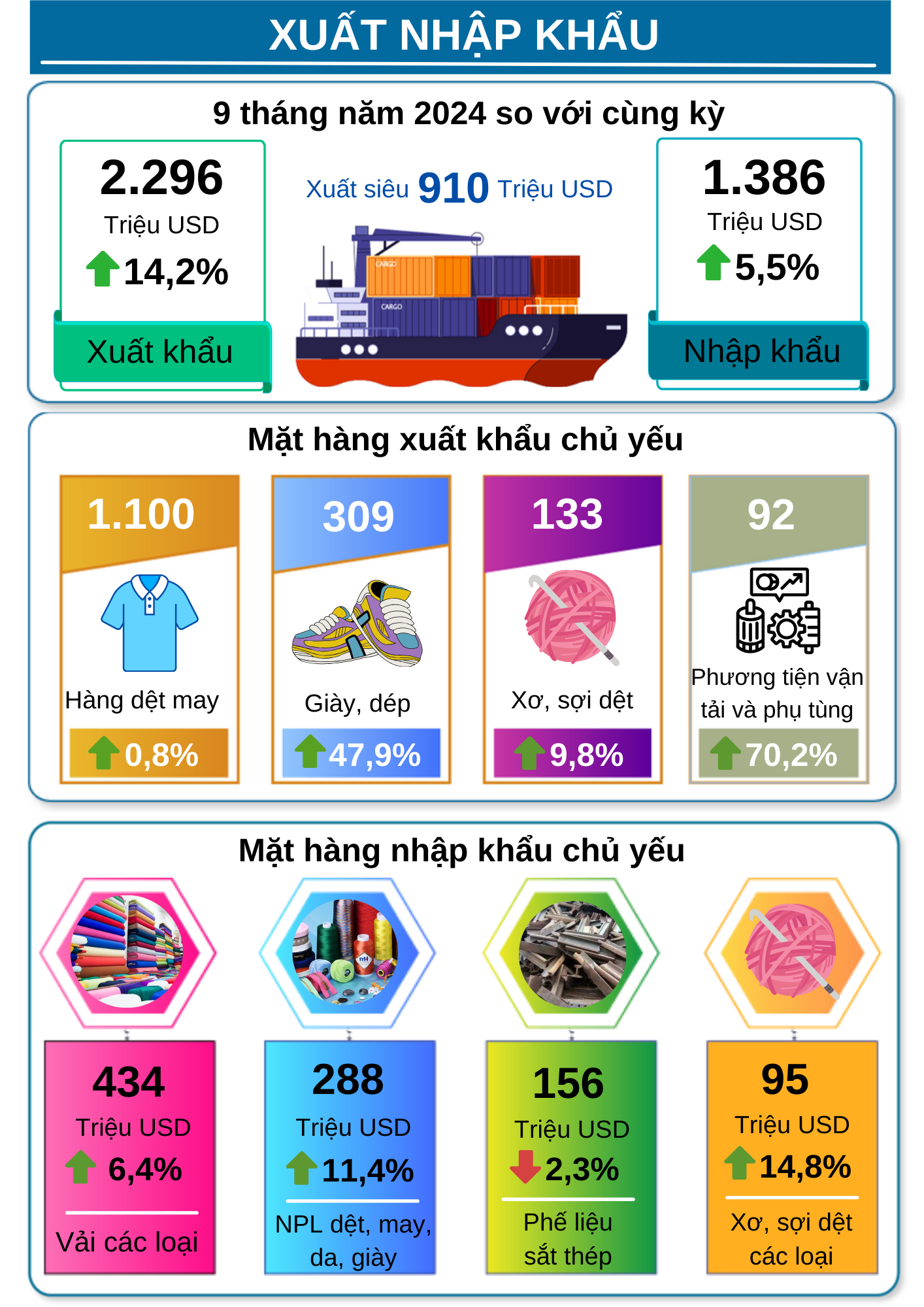 XUẤT NHẬP KHẨU

9 tháng năm 2024 so với cùng kỳ

2.296
Triệu USD
14,2%
Xuất khẩu

Xuất siêu 910 Triệu USD

CARGO
CARGO

1.386
Triệu USD
5,5%
Nhập khẩu

Mặt hàng xuất khẩu chủ yếu

1.100
Hàng dệt may
0,8%

309
Giày, dép
47,9%

133
Xơ, sợi dệt
9,8%

92
Phương tiện vận tải và phụ tùng
70,2%

Mặt hàng nhập khẩu chủ yếu

434
Triệu USD
6,4%
Vải các loại

288
Triệu USD
11,4%
NPL dệt, may, da, giày

156
Triệu USD
2,3%
Phế liệu sắt thép

95
Triệu USD
14,8%
Xơ, sợi dệt các loại